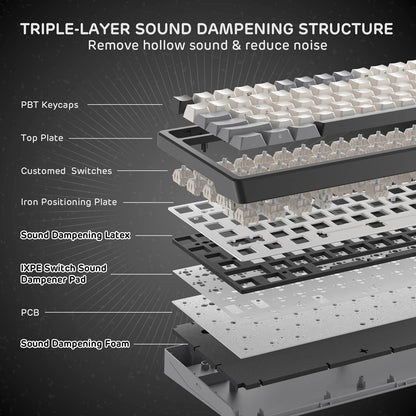 TRIPLE-LAYER SOUND DAMPENING STRUCTURE
Remove hollow sound & reduce noise

PBT Keycaps

Top Plate

Customed Switches

Iron Positioning Plate

Sound Dampening Latex

IXPE Switch Sound Dampener Pad

PCB

Sound Dampening Foam